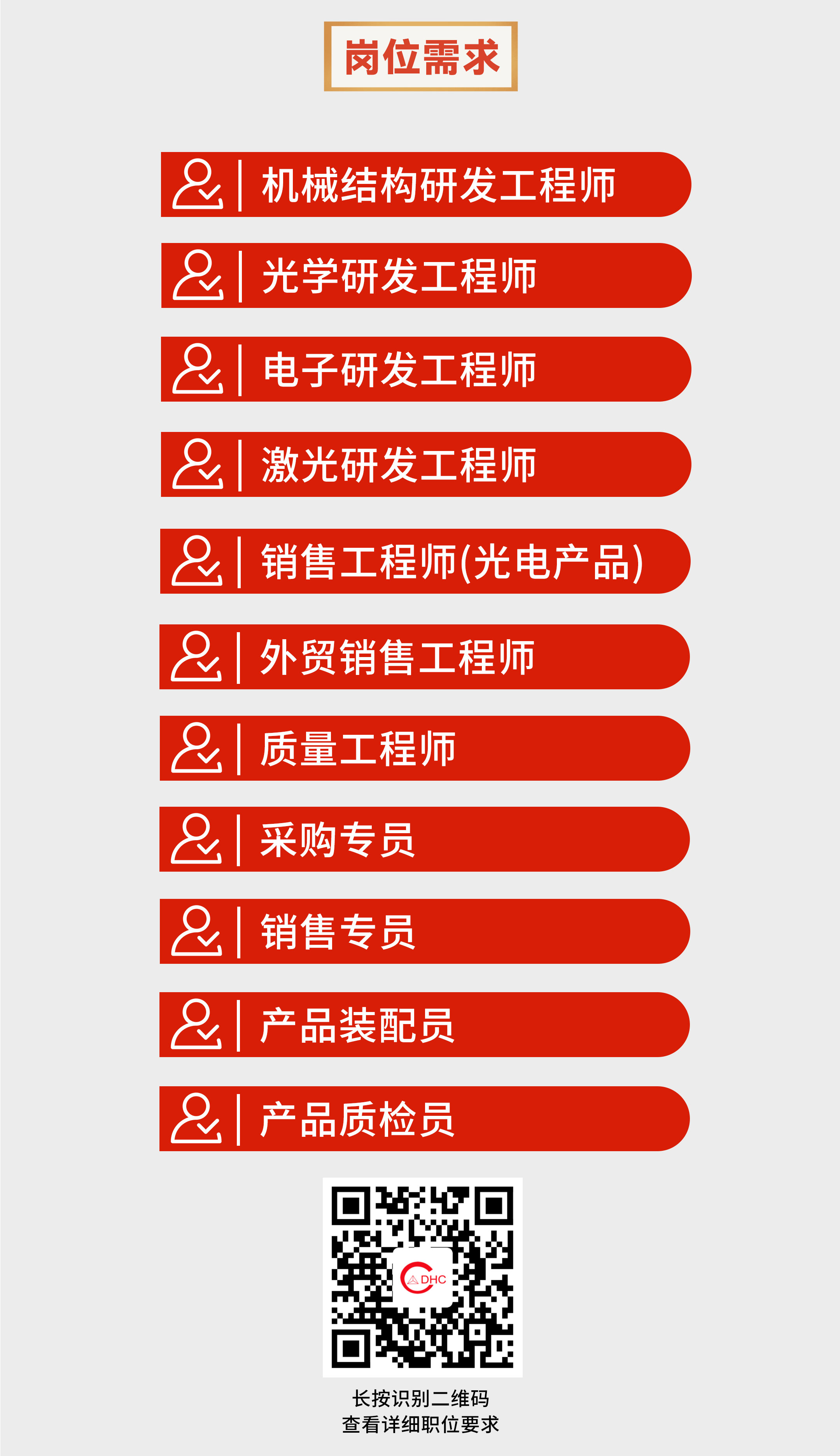 岗位需求

机械结构研发工程师

光学研发工程师

电子研发工程师

激光研发工程师

销售工程师(光电产品)

外贸销售工程师

质量工程师

采购专员

销售专员

产品装配员

产品质检员

DHC

长按识别二维码
查看详细职位要求